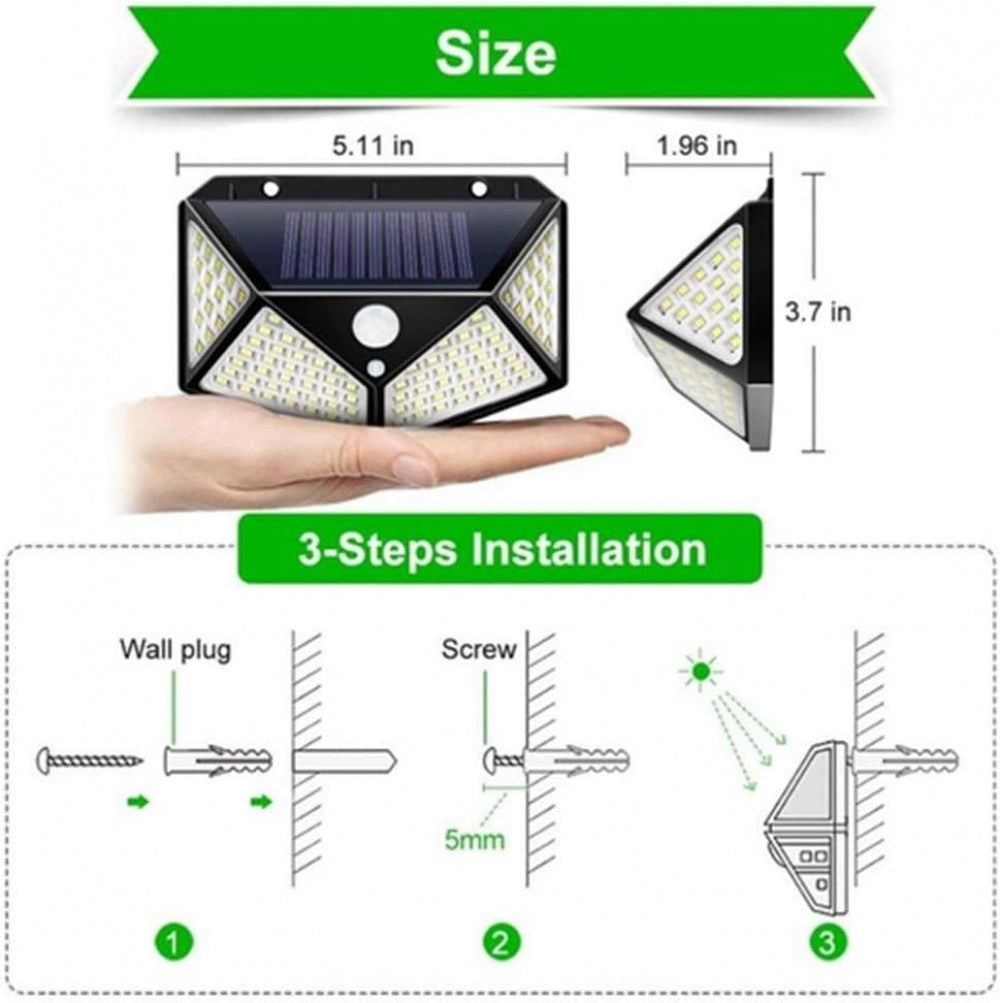 Size

5.11 in

1.96 in

3.7 in

3-Steps Installation

Wall plug

Screw

5mm

1

2

3