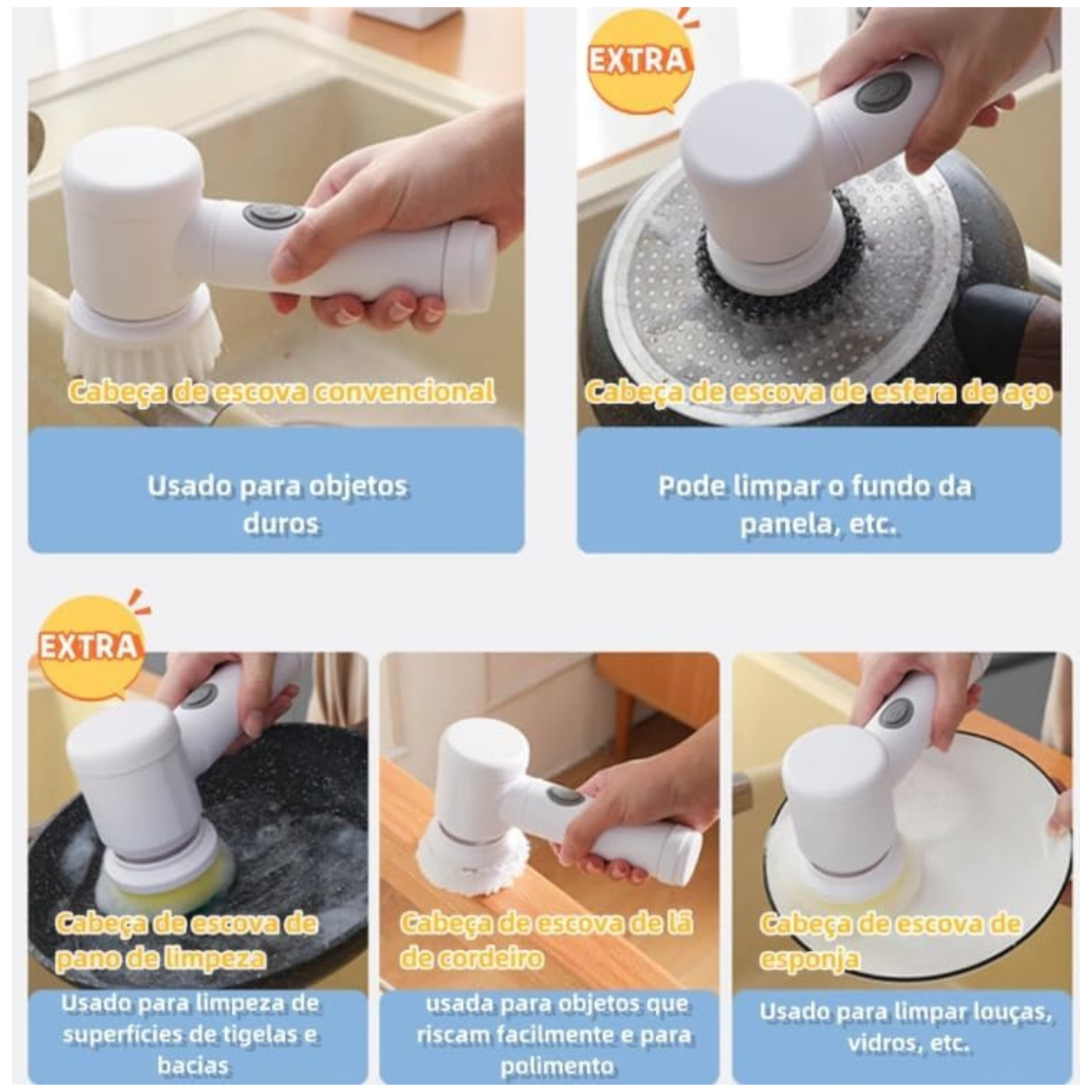 Cabeça de escova convencional

Usado para objetos duros

EXTRA

Cabeça de escova de esfera de aço

Pode limpar o fundo da panela, etc.

EXTRA

Cabeça de escova de pano de limpeza

Usado para limpeza de superfícies de tigelas e bacias

Cabeça de escova de lã de cordeiro

usada para objetos que riscam facilmente e para polimento

Cabeça de escova de esponja

Usado para limpar louças, vidros, etc.