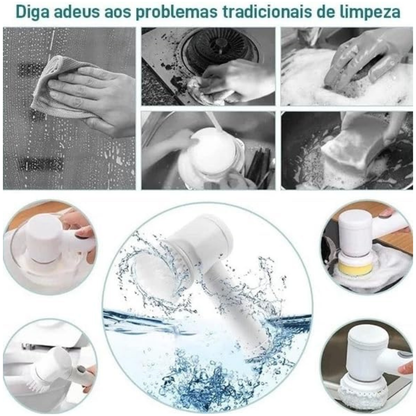 Diga adeus aos problemas tradicionais de limpeza